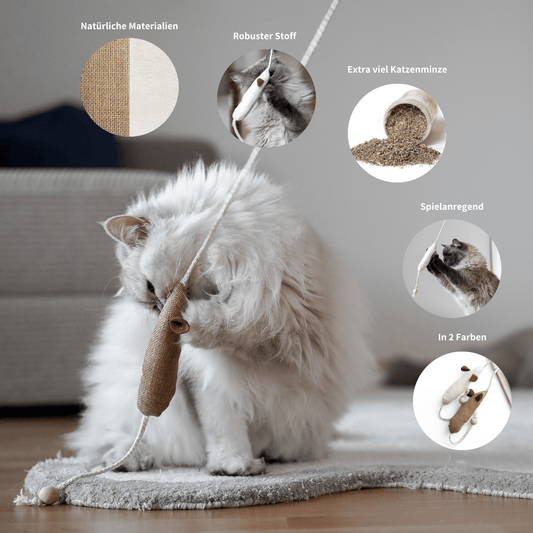 Natürliche Materialien

Robuster Stoff

Extra viel Katzenminze

Spielanregend

In 2 Farben